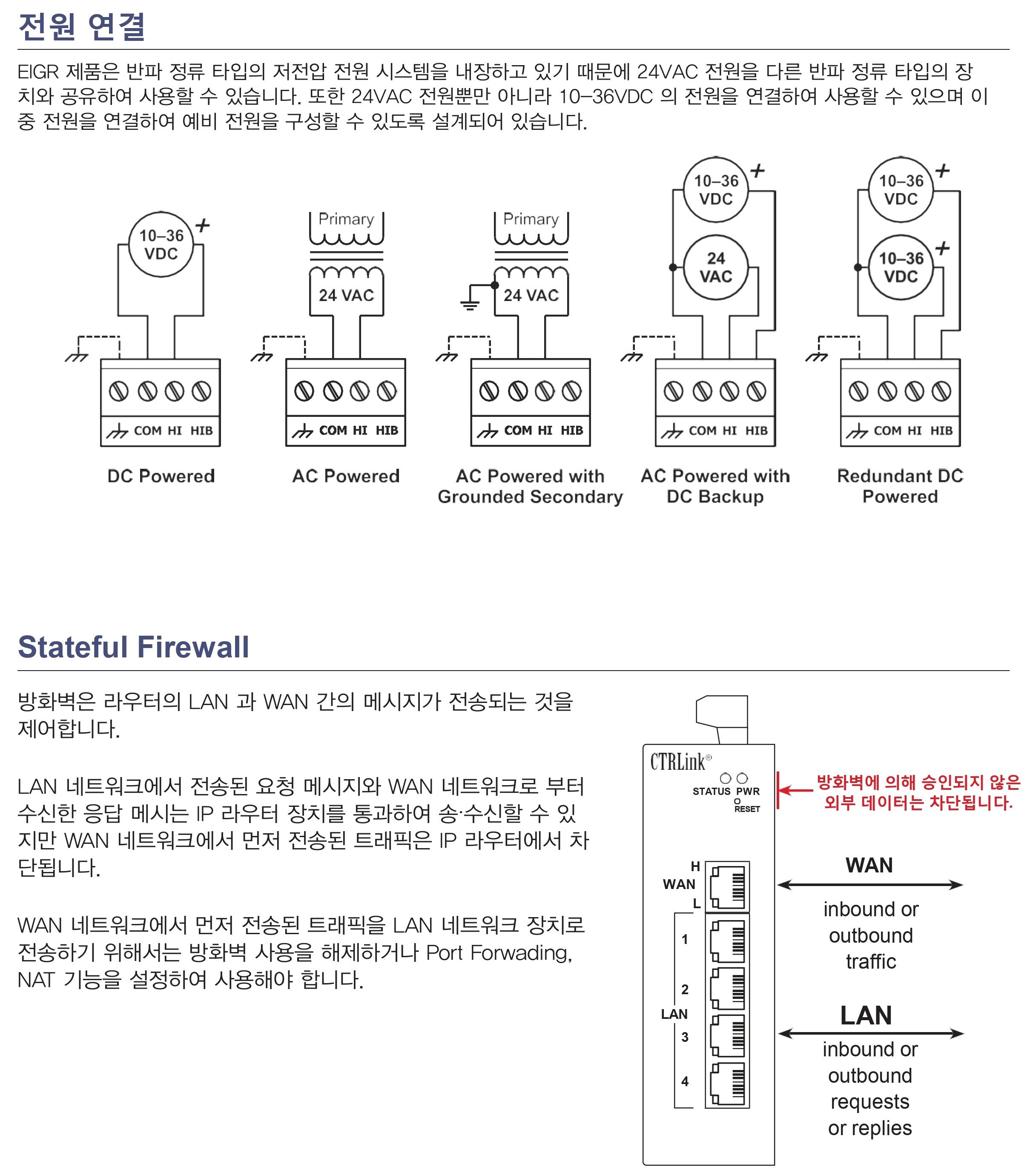 전원 연결

EIGR 제품은 반파 정류 타입의 저전압 전원 시스템을 내장하고 있기 때문에 24VAC 전원을 다른 반파 정류 타입의 장치와 공유하여 사용할 수 있습니다. 또한 24VAC 전원뿐만 아니라 10–36VDC 의 전원을 연결하여 사용할 수 있으며 이중 전원을 연결하여 예비 전원을 구성할 수 있도록 설계되어 있습니다.

10–36 VDC +
COM HI HIB
DC Powered

Primary
24 VAC
COM HI HIB
AC Powered

Primary
24 VAC
COM HI HIB
AC Powered with Grounded Secondary

10–36 VDC +
24 VAC
COM HI HIB
AC Powered with DC Backup

10–36 VDC +
10–36 VDC +
COM HI HIB
Redundant DC Powered

Stateful Firewall

방화벽은 라우터의 LAN 과 WAN 간의 메시지가 전송되는 것을 제어합니다.

LAN 네트워크에서 전송된 요청 메시지와 WAN 네트워크로 부터 수신한 응답 메시는 IP 라우터 장치를 통과하여 송·수신할 수 있지만 WAN 네트워크에서 먼저 전송된 트래픽은 IP 라우터에서 차단됩니다.

WAN 네트워크에서 먼저 전송된 트래픽을 LAN 네트워크 장치로 전송하기 위해서는 방화벽 사용을 해제하거나 Port Forwading, NAT 기능을 설정하여 사용해야 합니다.

CTRLink®
STATUS PWR
RESET
H
WAN
L
1
2
LAN
3
4

방화벽에 의해 승인되지 않은 외부 데이터는 차단됩니다.

WAN
inbound or outbound traffic

LAN
inbound or outbound requests or replies